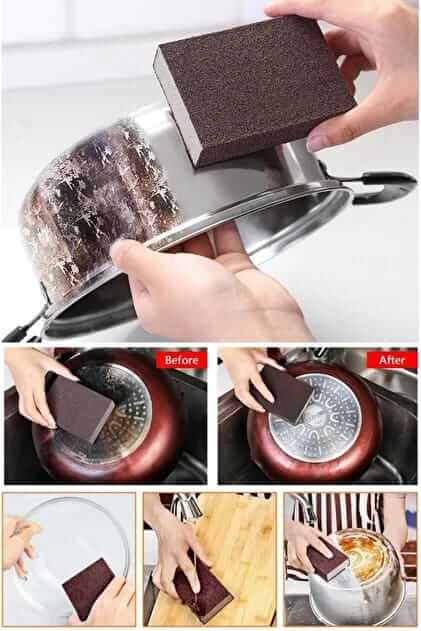 Before

After